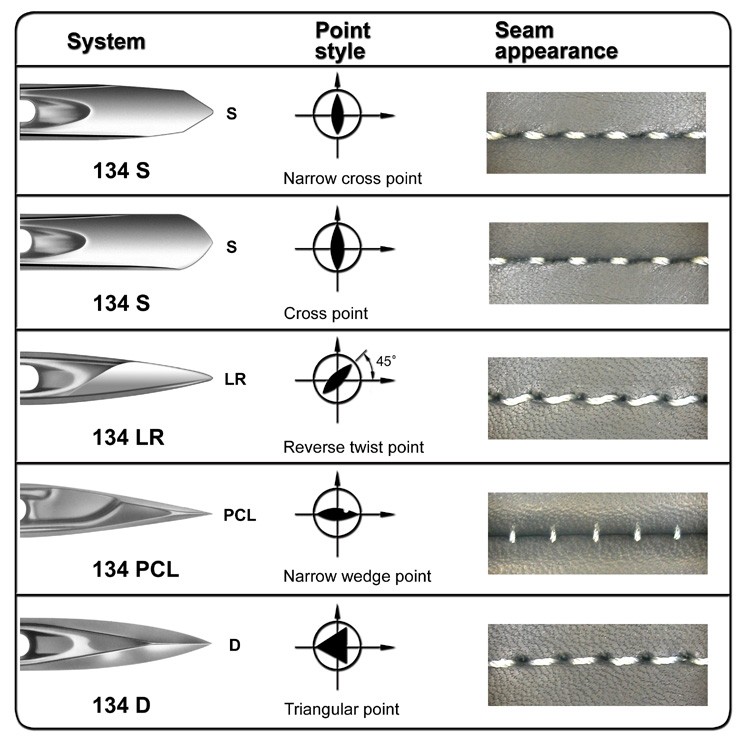 | System | Point style | Seam appearance |
|---|---|---|
| S 134 S | Narrow cross point | |
| S 134 S | Cross point | |
| LR 134 LR | 45° Reverse twist point | |
| PCL 134 PCL | Narrow wedge point | |
| D 134 D | Triangular point | |